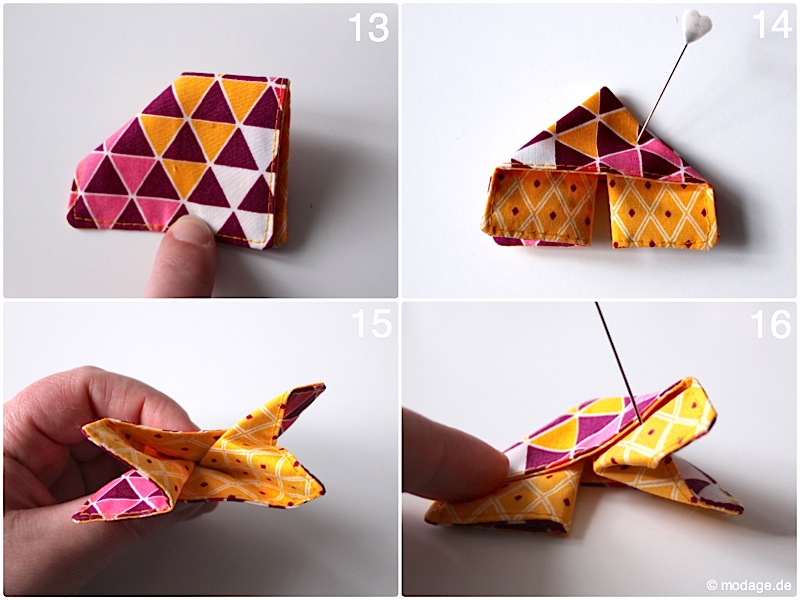 13

14

15

16

© modage.de